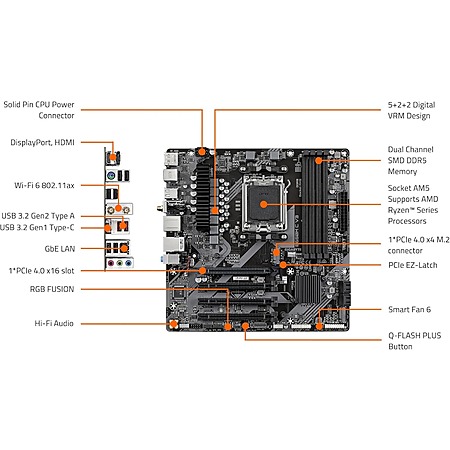 Solid Pin CPU Power Connector

DisplayPort, HDMI

Wi-Fi 6 802.11ax

USB 3.2 Gen2 Type A

USB 3.2 Gen1 Type-C

GbE LAN

1*PCIe 4.0 x16 slot

RGB FUSION

Hi-Fi Audio

5+2+2 Digital VRM Design

Dual Channel SMD DDR5 Memory

Socket AM5 Supports AMD Ryzen™ Series Processors

1*PCIe 4.0 x4 M.2 connector

PCIe EZ-Latch

Smart Fan 6

Q-FLASH PLUS Button