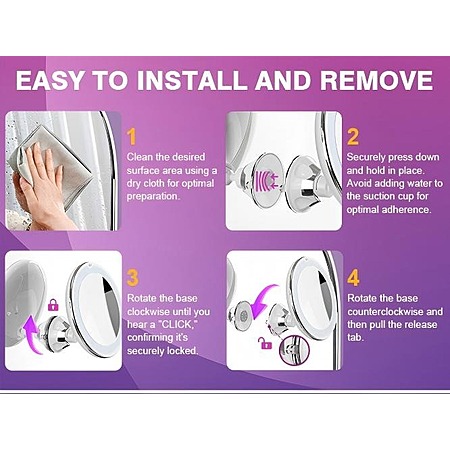 EASY TO INSTALL AND REMOVE

1
Clean the desired surface area using a dry cloth for optimal preparation.

2
Securely press down and hold in place. Avoid adding water to the suction cup for optimal adherence.

3
Rotate the base clockwise until you hear a "CLICK," confirming it's securely locked.

4
Rotate the base counterclockwise and then pull the release tab.