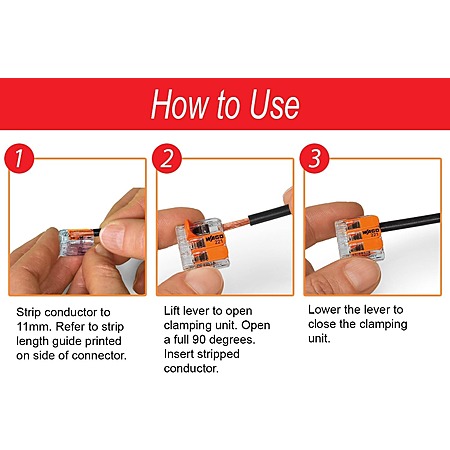 How to Use

1

Strip conductor to 11mm. Refer to strip length guide printed on side of connector.

2

WAGO 221

Lift lever to open clamping unit. Open a full 90 degrees. Insert stripped conductor.

3

WAGO 221

Lower the lever to close the clamping unit.