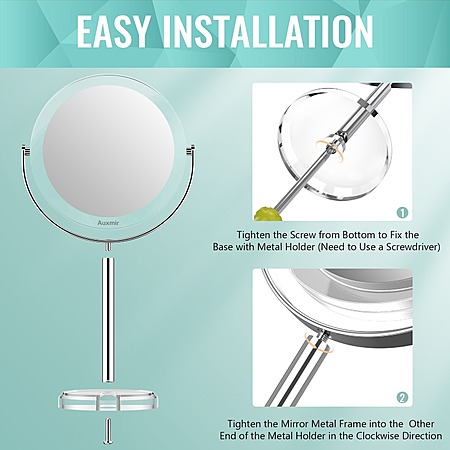 EASY INSTALLATION

Auxmir

1

Tighten the Screw from Bottom to Fix the Base with Metal Holder (Need to Use a Screwdriver)

2

Tighten the Mirror Metal Frame into the Other End of the Metal Holder in the Clockwise Direction