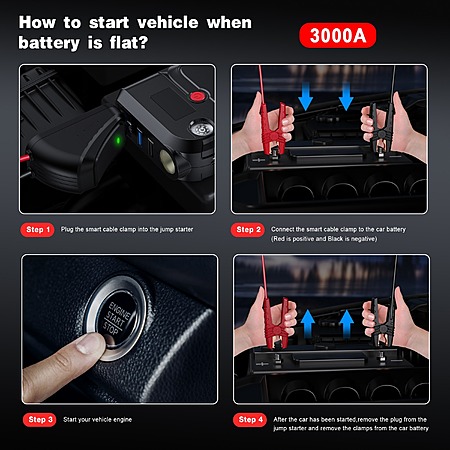 How to start vehicle when battery is flat?

3000A

Step 1 Plug the smart cable clamp into the jump starter

Step 2 Connect the smart cable clamp to the car battery (Red is positive and Black is negative)

ENGINE START STOP

Step 3 Start your vehicle engine

Step 4 After the car has been started,remove the plug from the jump starter and remove the clamps from the car battery