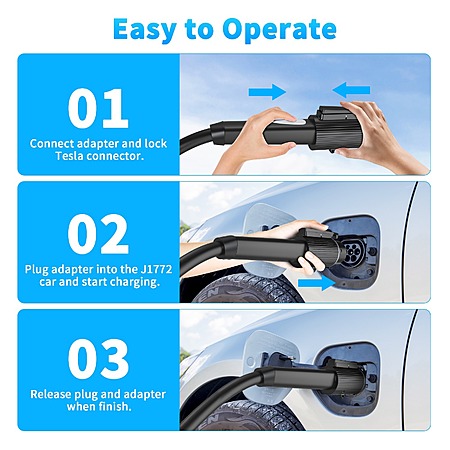 Easy to Operate

01

Connect adapter and lock Tesla connector.

02

Plug adapter into the J1772 car and start charging.

03

Release plug and adapter when finish.