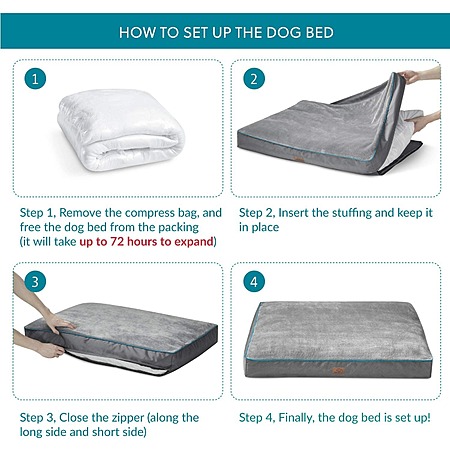 HOW TO SET UP THE DOG BED

1

Step 1, Remove the compress bag, and free the dog bed from the packing (it will take up to 72 hours to expand)

2

Step 2, Insert the stuffing and keep it in place

3

Step 3, Close the zipper (along the long side and short side)

4

Step 4, Finally, the dog bed is set up!