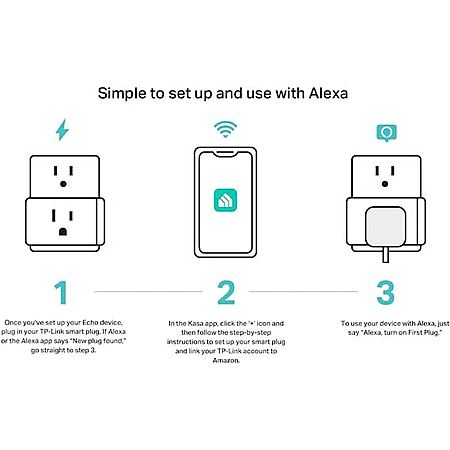 Simple to set up and use with Alexa

1

Once you've set up your Echo device, plug in your TP-Link smart plug. If Alexa or the Alexa app says "New plug found," go straight to step 3.

2

In the Kasa app, click the '+' icon and then follow the step-by-step instructions to set up your smart plug and link your TP-Link account to Amazon.

3

To use your device with Alexa, just say "Alexa, turn on First Plug."