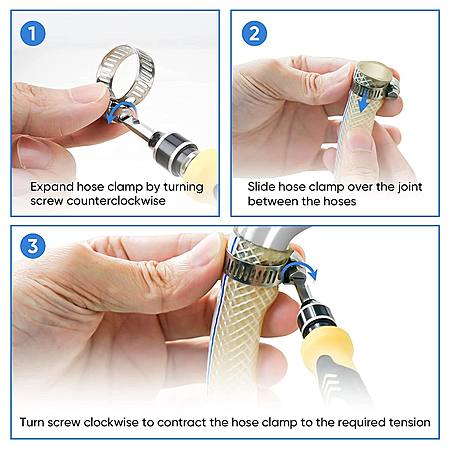 1

Expand hose clamp by turning screw counterclockwise

2

Slide hose clamp over the joint between the hoses

3

Turn screw clockwise to contract the hose clamp to the required tension