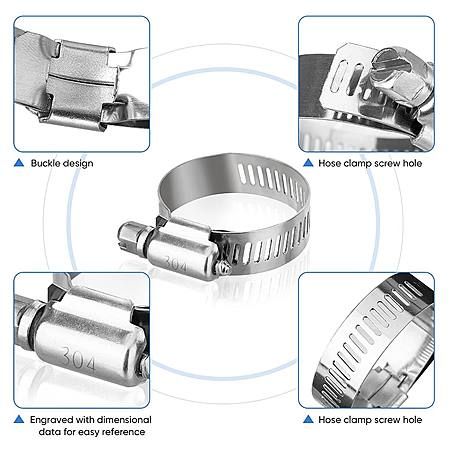 Buckle design

Hose clamp screw hole

304

304

Engraved with dimensional data for easy reference

Hose clamp screw hole