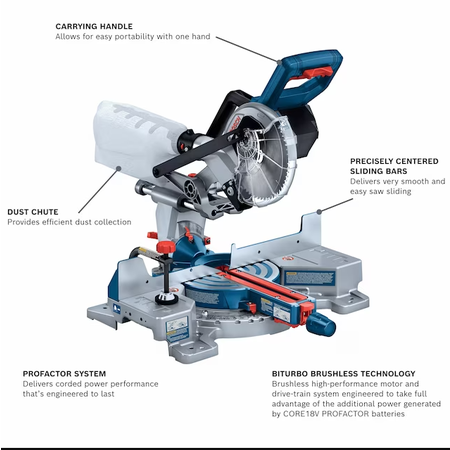 CARRYING HANDLE
Allows for easy portability with one hand

PRECISELY CENTERED SLIDING BARS
Delivers very smooth and easy saw sliding

DUST CHUTE
Provides efficient dust collection

PROFACTOR SYSTEM
Delivers corded power performance that's engineered to last

BITURBO BRUSHLESS TECHNOLOGY
Brushless high-performance motor and drive-train system engineered to take full advantage of the additional power generated by CORE18V PROFACTOR batteries