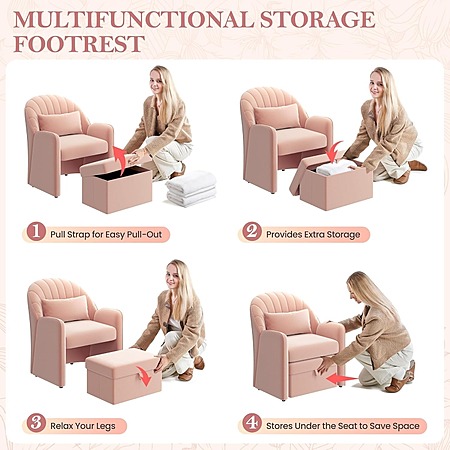 MULTIFUNCTIONAL STORAGE FOOTREST

1 Pull Strap for Easy Pull-Out

2 Provides Extra Storage

3 Relax Your Legs

4 Stores Under the Seat to Save Space