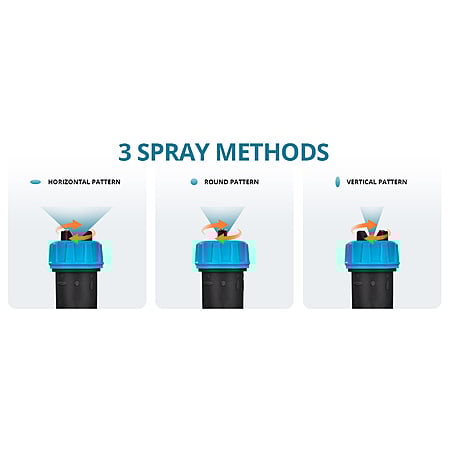 3 SPRAY METHODS

HORIZONTAL PATTERN

ROUND PATTERN

VERTICAL PATTERN