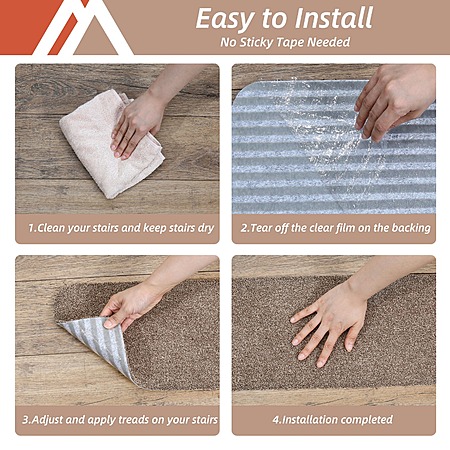 Easy to Install
No Sticky Tape Needed

1.Clean your stairs and keep stairs dry

2.Tear off the clear film on the backing

3.Adjust and apply treads on your stairs

4.Installation completed