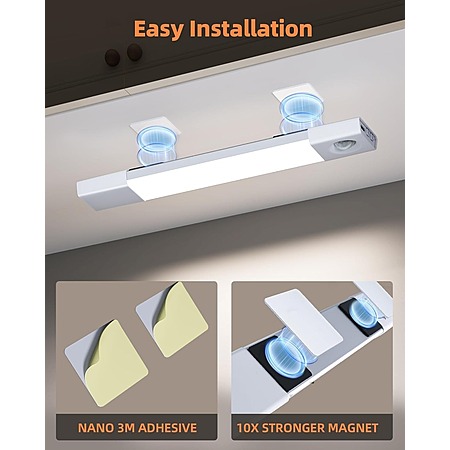 Easy Installation

NANO 3M ADHESIVE

10X STRONGER MAGNET