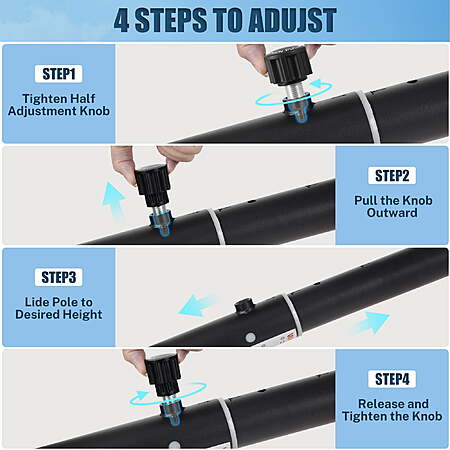 4 STEPS TO ADUJST

STEP1
Tighten Half Adjustment Knob

STEP2
Pull the Knob Outward

STEP3
Lide Pole to Desired Height

STEP4
Release and Tighten the Knob