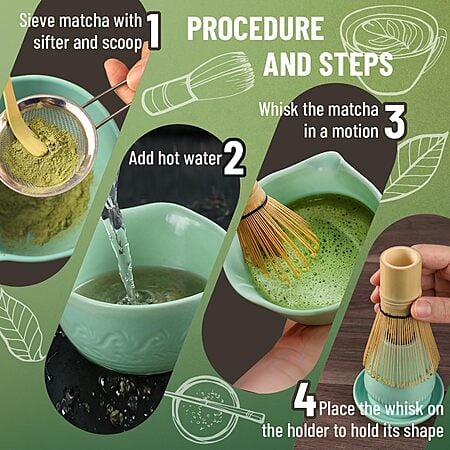 PROCEDURE AND STEPS

Sieve matcha with sifter and scoop 1

Add hot water 2

Whisk the matcha in a motion 3

4 Place the whisk on the holder to hold its shape