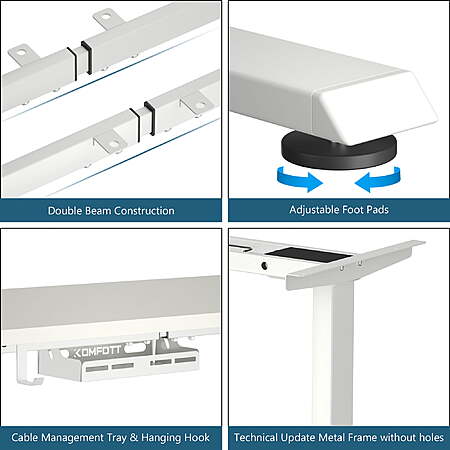 Double Beam Construction

Adjustable Foot Pads

KOMFOTT

Cable Management Tray & Hanging Hook

Technical Update Metal Frame without holes