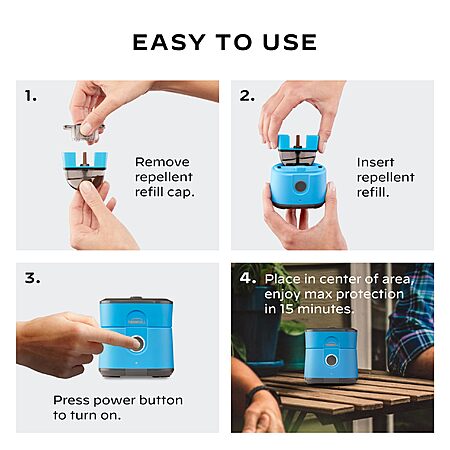 EASY TO USE

1.

Remove repellent refill cap.

2.

Insert repellent refill.

3.

Press power button to turn on.

4. Place in center of area, enjoy max protection in 15 minutes.