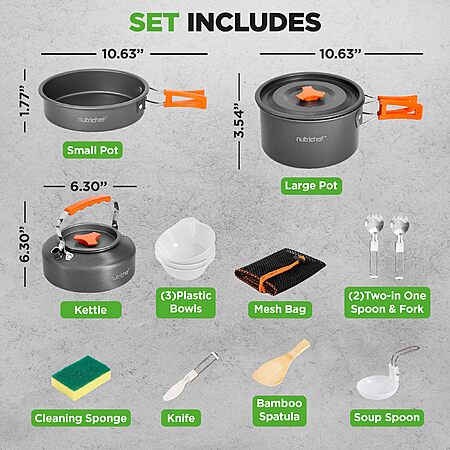 SET INCLUDES

10.63”
1.77”
nutrichef
Small Pot

10.63”
3.54”
nutrichef
Large Pot

6.30”
6.30”
nutrichef
Kettle

(3)Plastic Bowls

Mesh Bag

(2)Two-in One Spoon & Fork

Cleaning Sponge

Knife

Bamboo Spatula

Soup Spoon