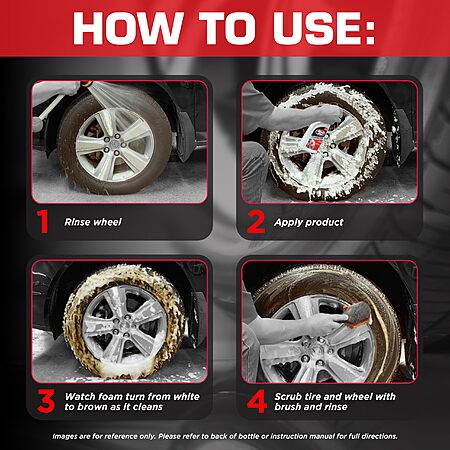 HOW TO USE:

1 Rinse wheel

2 Apply product

3 Watch foam turn from white to brown as it cleans

4 Scrub tire and wheel with brush and rinse

Images are for reference only. Please refer to back of bottle or instruction manual for full directions.