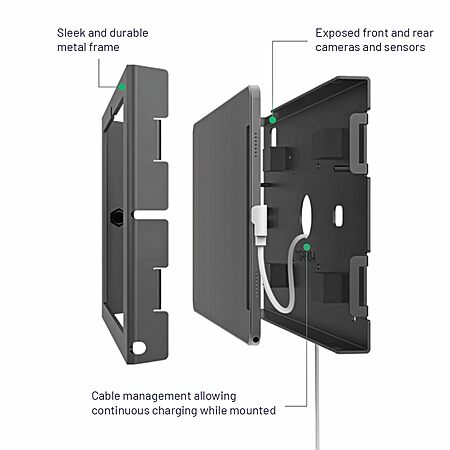 Sleek and durable metal frame

Exposed front and rear cameras and sensors

Cable management allowing continuous charging while mounted