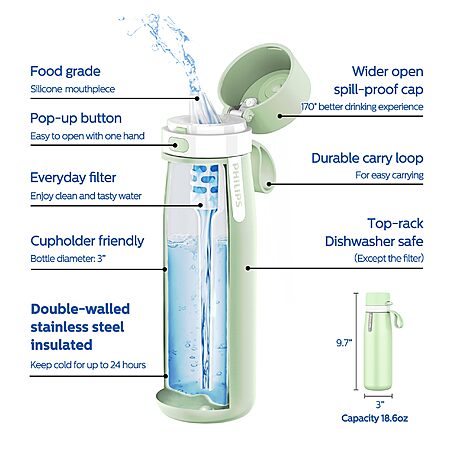 Food grade
Silicone mouthpiece

Pop-up button
Easy to open with one hand

Everyday filter
Enjoy clean and tasty water

Cupholder friendly
Bottle diameter: 3"

Double-walled stainless steel insulated
Keep cold for up to 24 hours

Wider open spill-proof cap
170° better drinking experience

Durable carry loop
For easy carrying

Top-rack Dishwasher safe
(Except the filter)

PHILIPS

9.7"
3"
Capacity 18.6oz