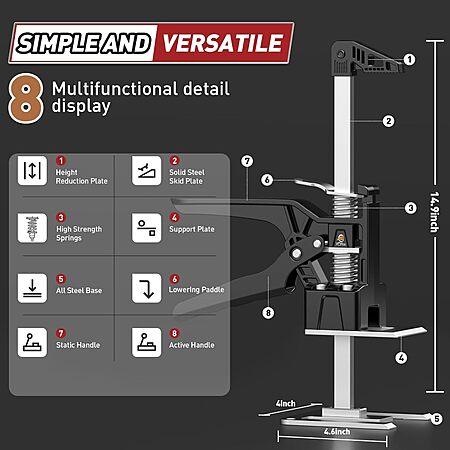 SIMPLE AND VERSATILE

8 Multifunctional detail display

1 Height Reduction Plate

2 Solid Steel Skid Plate

3 High Strength Springs

4 Support Plate

5 All Steel Base

6 Lowering Paddle

7 Static Handle

8 Active Handle

1
2
7
6
3
8
4
5

14.9inch

4inch

4.6inch