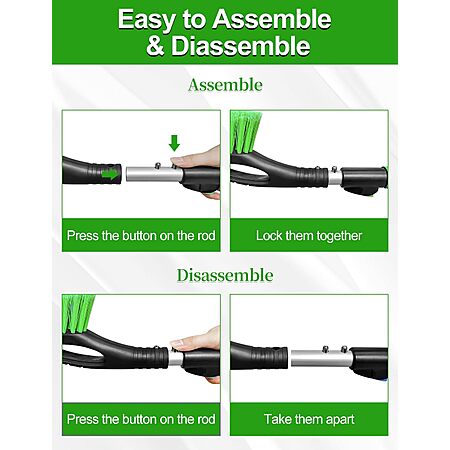 Easy to Assemble & Diassemble

Assemble

Press the button on the rod

Lock them together

Disassemble

Press the button on the rod

Take them apart