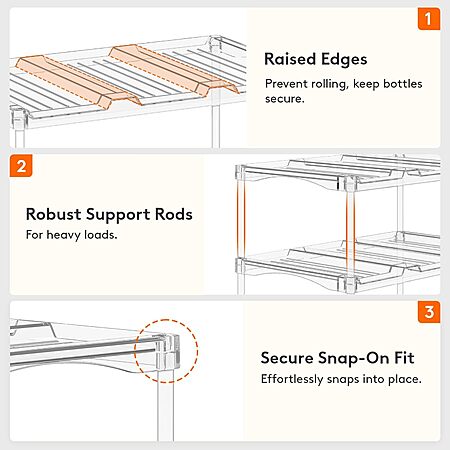 1

Raised Edges

Prevent rolling, keep bottles secure.

2

Robust Support Rods

For heavy loads.

3

Secure Snap-On Fit

Effortlessly snaps into place.