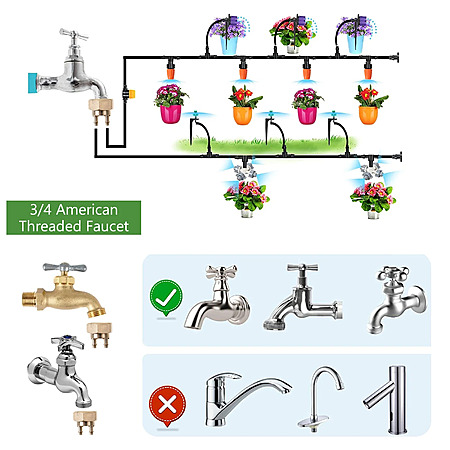 3/4 American Threaded Faucet