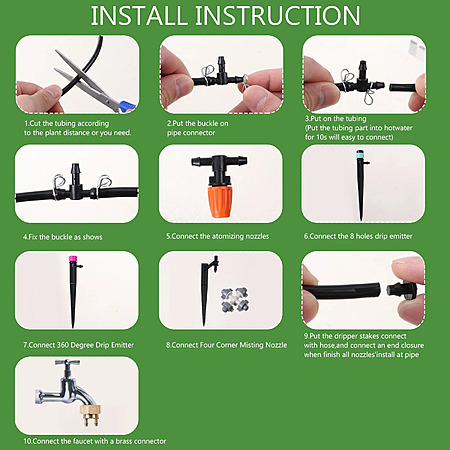 INSTALL INSTRUCTION

1.Cut the tubing according to the plant distance or you need.

2.Put the buckle on pipe connector

3.Put on the tubing (Put the tubing part into hotwater for 10s will easy to connect)

4.Fix the buckle as shows

5.Connect the atomizing nozzles

6.Connect the 8 holes drip emitter

7.Connect 360 Degree Drip Emitter

8.Connect Four Corner Misting Nozzle

9.Put the dripper stakes connect with hose,and connect an end closure when finish all nozzles'install at pipe

10.Connect the faucet with a brass connector