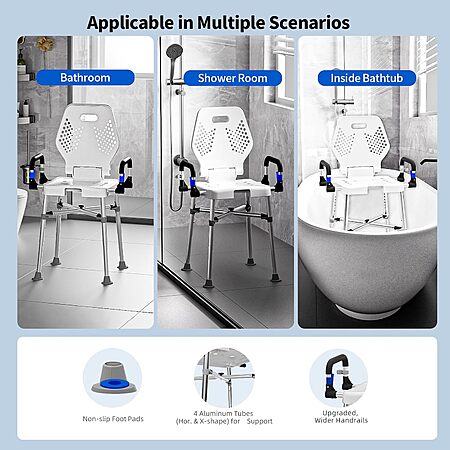 Applicable in Multiple Scenarios

Bathroom

Shower Room

Inside Bathtub

Non-slip Foot Pads

4 Aluminum Tubes (Hor. & X-shape) for Support

Upgraded, Wider Handrails