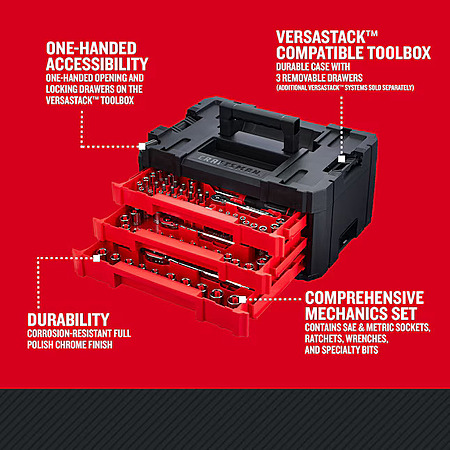 ONE-HANDED ACCESSIBILITY
ONE-HANDED OPENING AND LOCKING DRAWERS ON THE VERSASTACK™ TOOLBOX

VERSASTACK™ COMPATIBLE TOOLBOX
DURABLE CASE WITH 3 REMOVABLE DRAWERS
(ADDITIONAL VERSASTACK™ SYSTEMS SOLD SEPARATELY)

CRAFTSMAN

DURABILITY
CORROSION-RESISTANT FULL POLISH CHROME FINISH

COMPREHENSIVE MECHANICS SET
CONTAINS SAE & METRIC SOCKETS, RATCHETS, WRENCHES, AND SPECIALTY BITS