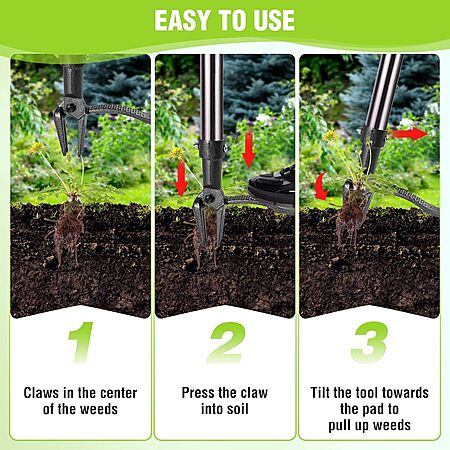 EASY TO USE

1

Claws in the center of the weeds

2

Press the claw into soil

3

Tilt the tool towards the pad to pull up weeds