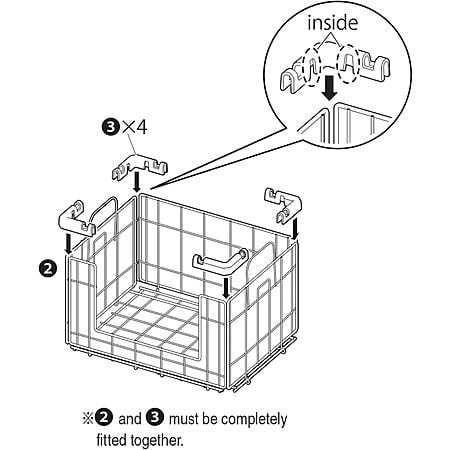 inside

❸×4

❷

※❷ and ❸ must be completely fitted together.