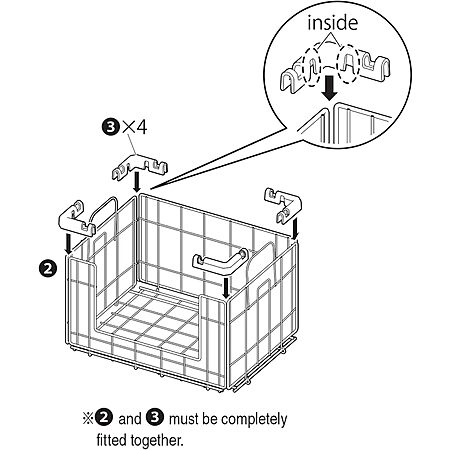 inside

❸×4

❷

※❷ and ❸ must be completely fitted together.