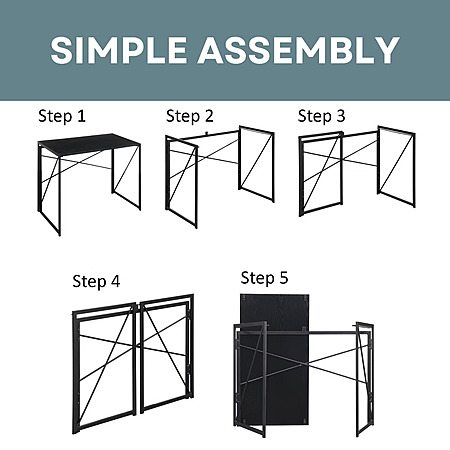 SIMPLE ASSEMBLY

Step 1

Step 2

Step 3

Step 4

Step 5