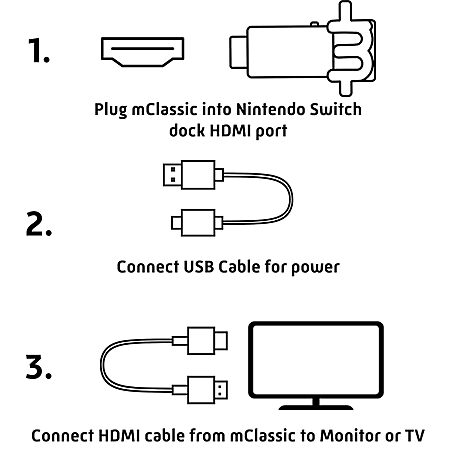 1.

Plug mClassic into Nintendo Switch dock HDMI port

2.

Connect USB Cable for power

3.

Connect HDMI cable from mClassic to Monitor or TV