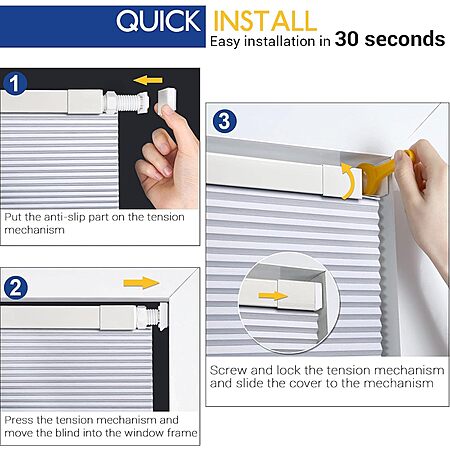 QUICK INSTALL
Easy installation in 30 seconds

1
Put the anti-slip part on the tension mechanism

2
Press the tension mechanism and move the blind into the window frame

3
Screw and lock the tension mechanism and slide the cover to the mechanism