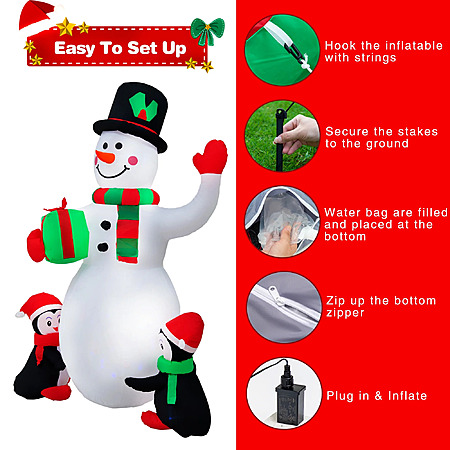 Easy To Set Up

Hook the inflatable with strings

Secure the stakes to the ground

Water bag are filled and placed at the bottom

Zip up the bottom zipper

Plug in & Inflate