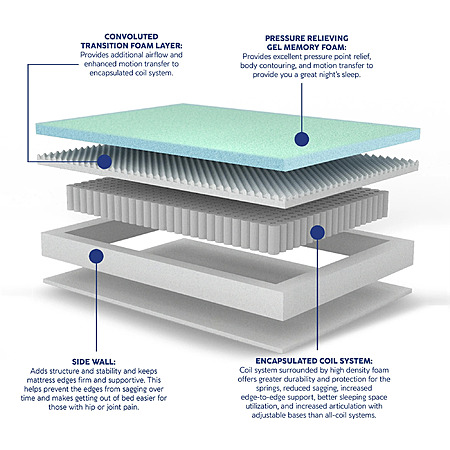 CONVOLUTED TRANSITION FOAM LAYER:
Provides additional airflow and enhanced motion transfer to encapsulated coil system.

PRESSURE RELIEVING GEL MEMORY FOAM:
Provides excellent pressure point relief, body contouring, and motion transfer to provide you a great night's sleep.

SIDE WALL:
Adds structure and stability and keeps mattress edges firm and supportive. This helps prevent the edges from sagging over time and makes getting out of bed easier for those with hip or joint pain.

ENCAPSULATED COIL SYSTEM:
Coil system surrounded by high density foam offers greater durability and protection for the springs, reduced sagging, increased edge-to-edge support, better sleeping space utilization, and increased articulation with adjustable bases than all-coil systems.