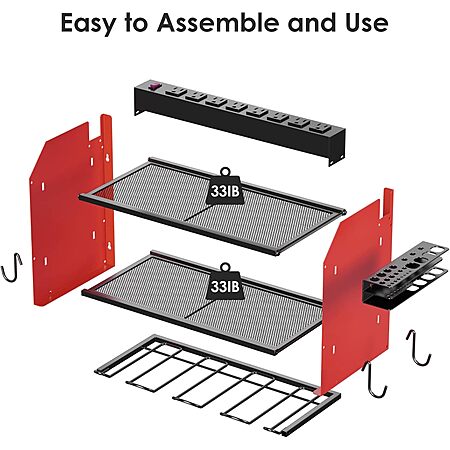 Easy to Assemble and Use

33IB

33IB