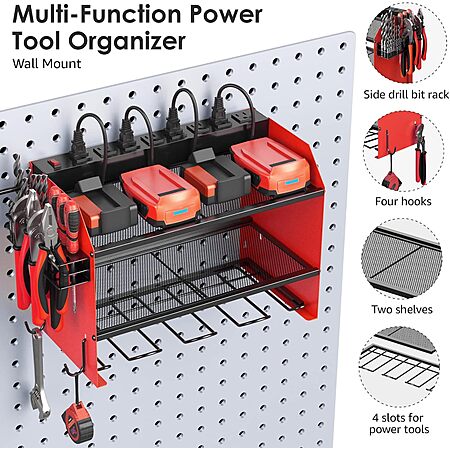 Multi-Function Power Tool Organizer
Wall Mount

Side drill bit rack

Four hooks

Two shelves

4 slots for power tools