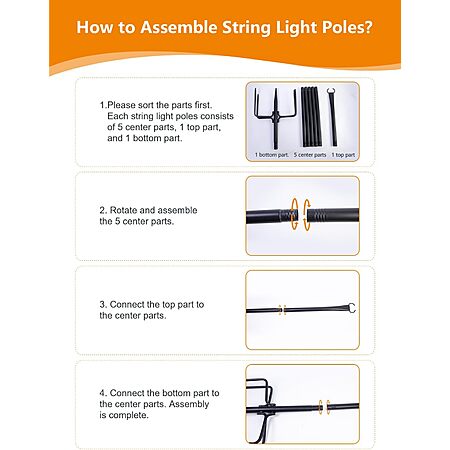 How to Assemble String Light Poles?

1.Please sort the parts first. Each string light poles consists of 5 center parts, 1 top part, and 1 bottom part.

1 bottom part. 5 center parts 1 top part

2. Rotate and assemble the 5 center parts.

3. Connect the top part to the center parts.

4. Connect the bottom part to the center parts. Assembly is complete.