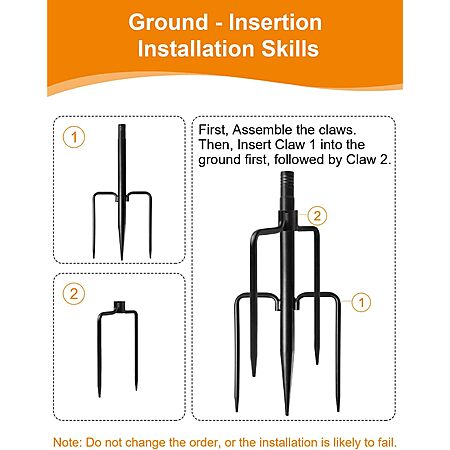 Ground - Insertion
Installation Skills

1

2

First, Assemble the claws. Then, Insert Claw 1 into the ground first, followed by Claw 2.

2

1

Note: Do not change the order, or the installation is likely to fail.