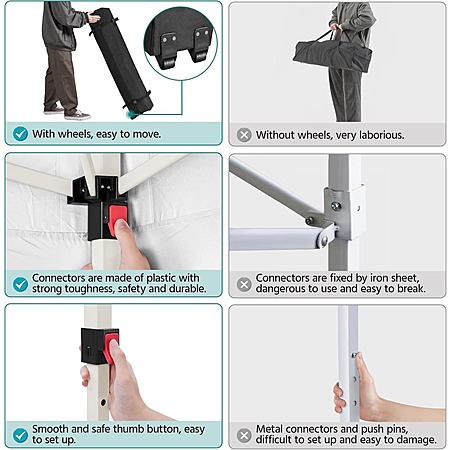 With wheels, easy to move.

Without wheels, very laborious.

Connectors are made of plastic with strong toughness, safety and durable.

Connectors are fixed by iron sheet, dangerous to use and easy to break.

Smooth and safe thumb button, easy to set up.

Metal connectors and push pins, difficult to set up and easy to damage.