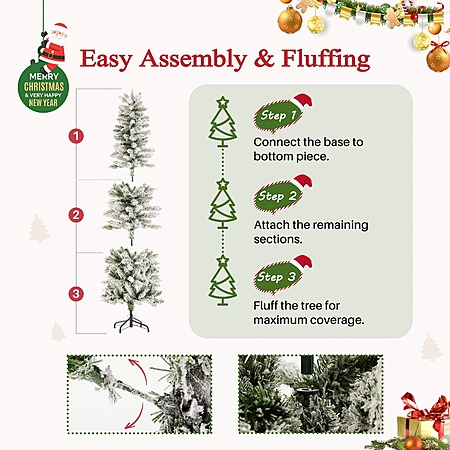 MERRY CHRISTMAS & VERY HAPPY NEW YEAR

Easy Assembly & Fluffing

1

2

3

Step 1
Connect the base to bottom piece.

Step 2
Attach the remaining sections.

Step 3
Fluff the tree for maximum coverage.