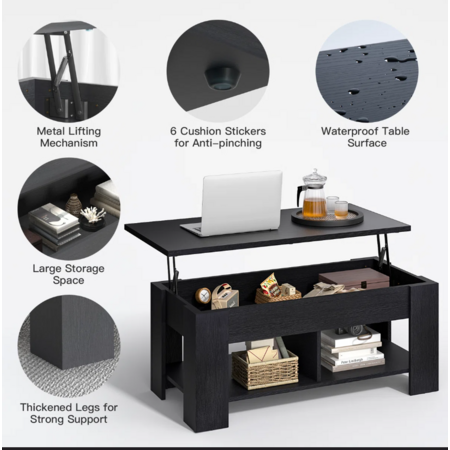 Metal Lifting Mechanism

6 Cushion Stickers for Anti-pinching

Waterproof Table Surface

Large Storage Space

Thickened Legs for Strong Support