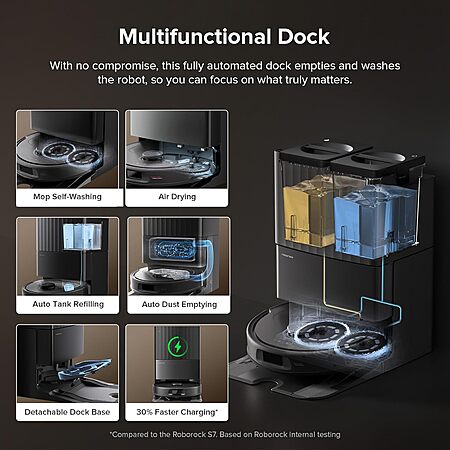 Multifunctional Dock

With no compromise, this fully automated dock empties and washes the robot, so you can focus on what truly matters.

Mop Self-Washing

Air Drying

Auto Tank Refilling

Auto Dust Emptying

Detachable Dock Base

30% Faster Charging*

*Compared to the Roborock S7. Based on Roborock internal testing