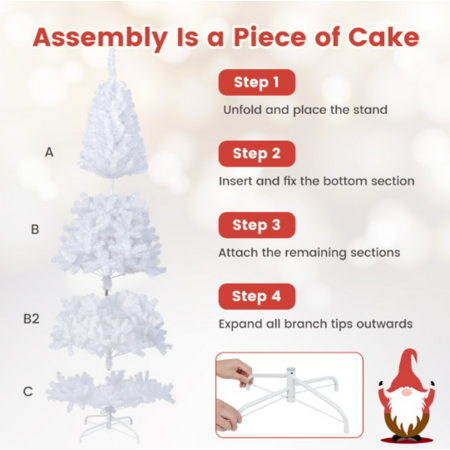 Assembly Is a Piece of Cake

A

B

B2

C

Step 1

Unfold and place the stand

Step 2

Insert and fix the bottom section

Step 3

Attach the remaining sections

Step 4

Expand all branch tips outwards