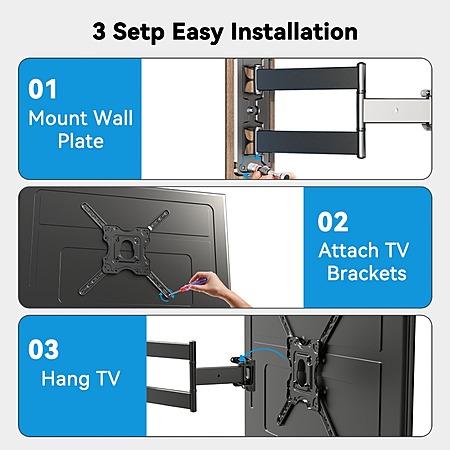 3 Setp Easy Installation

01
Mount Wall Plate

02
Attach TV Brackets

03
Hang TV