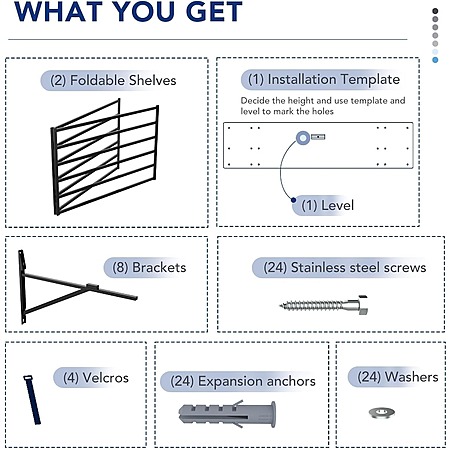 WHAT YOU GET

(2) Foldable Shelves

(1) Installation Template

Decide the height and use template and level to mark the holes

(1) Level

(8) Brackets

(24) Stainless steel screws

(4) Velcros

(24) Expansion anchors

(24) Washers