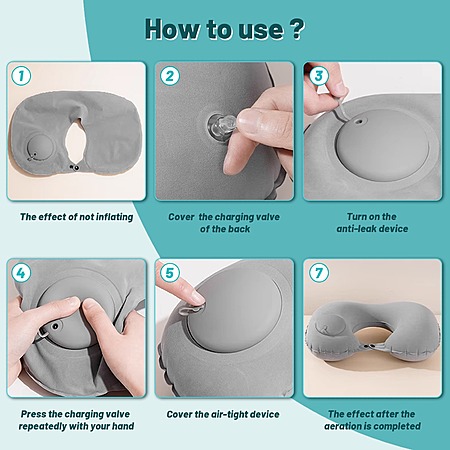 How to use ?

1
The effect of not inflating

2
Cover the charging valve of the back

3
Turn on the anti-leak device

4
Press the charging valve repeatedly with your hand

5
Cover the air-tight device

7
The effect after the aeration is completed